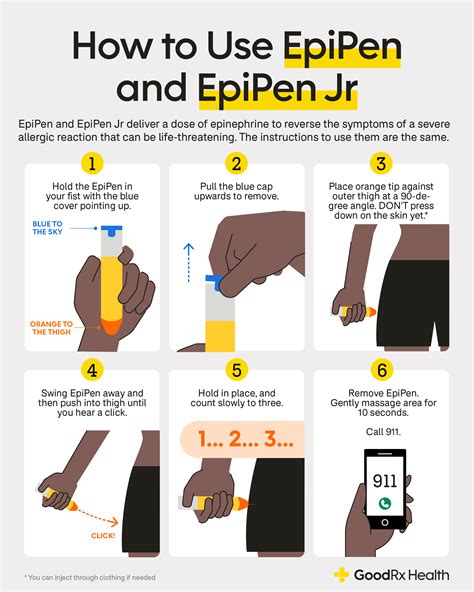 How to Use EpiPen and EpiPen Jr

EpiPen and EpiPen Jr deliver a dose of epinephrine to reverse the symptoms of a severe allergic reaction that can be life-threatening. The instructions to use them are the same.

1

Hold the EpiPen in your fist with the blue cover pointing up.

BLUE TO THE SKY

ORANGE TO THE THIGH

2

Pull the blue cap upwards to remove.

3

Place orange tip against outer thigh at a 90-degree angle. DON'T press down on the skin yet.*

4

Swing EpiPen away and then push into thigh until you hear a click.

CLICK!

5

Hold in place, and count slowly to three.

1... 2... 3...

6

Remove EpiPen. Gently massage area for 10 seconds.

Call 911.

911

* You can inject through clothing if needed

GoodRx Health