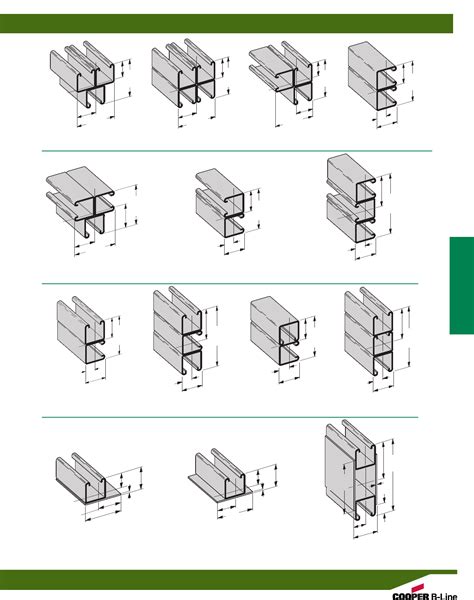 COOPER B-Line