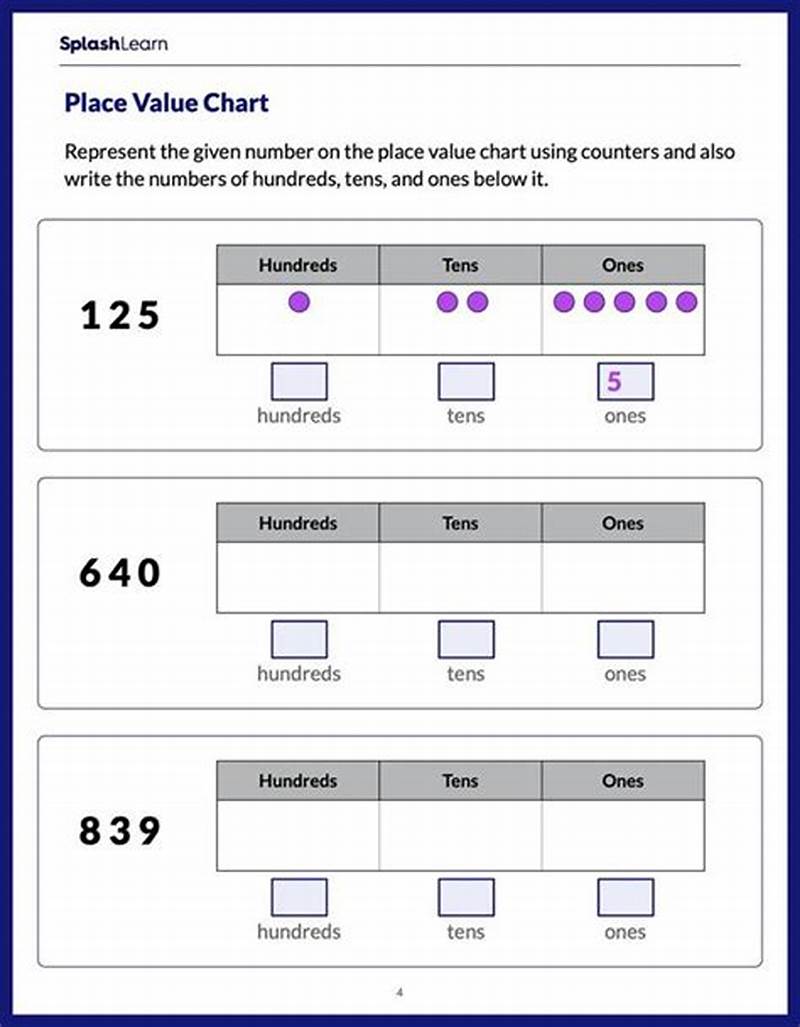 SplashLearn

Place Value Chart

Represent the given number on the place value chart using counters and also write the numbers of hundreds, tens, and ones below it.

125

| Hundreds | Tens | Ones |
|---|---|---|
| | | |

hundreds tens 5 ones

640

| Hundreds | Tens | Ones |
|---|---|---|
| | | |

hundreds tens ones

839

| Hundreds | Tens | Ones |
|---|---|---|
| | | |

hundreds tens ones

4