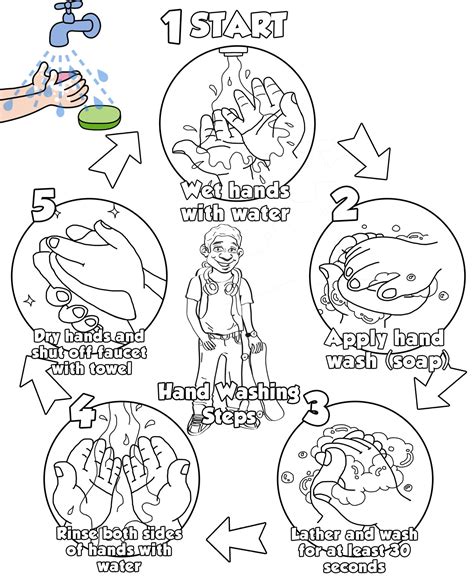 1 START

Wet hands with water

2

Apply hand wash (soap)

3

Lather and wash for at least 30 seconds

4

Rinse both sides of hands with water

5

Dry hands and shut off faucet with towel

Hand Washing Steps