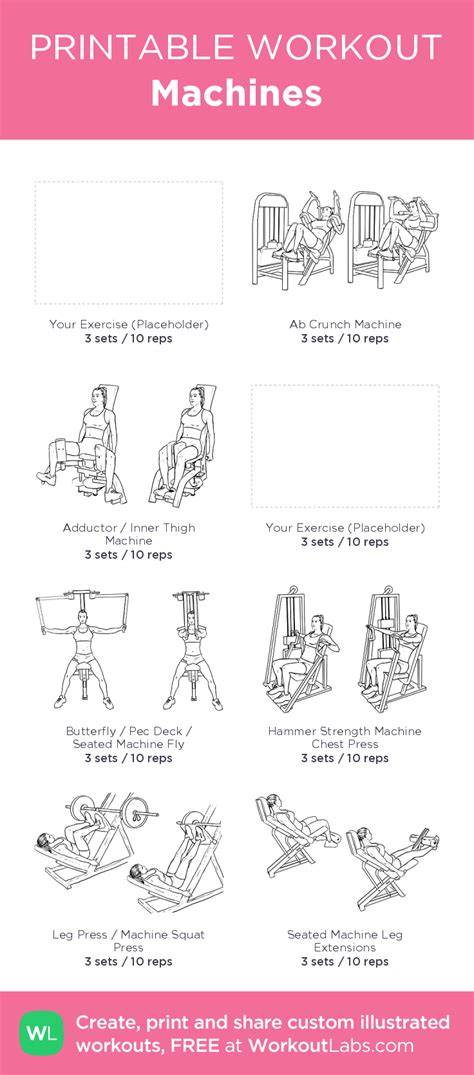 PRINTABLE WORKOUT
Machines

Your Exercise (Placeholder)
3 sets / 10 reps

Ab Crunch Machine
3 sets / 10 reps

Adductor / Inner Thigh Machine
3 sets / 10 reps

Your Exercise (Placeholder)
3 sets / 10 reps

Butterfly / Pec Deck / Seated Machine Fly
3 sets / 10 reps

Hammer Strength Machine Chest Press
3 sets / 10 reps

Leg Press / Machine Squat Press
3 sets / 10 reps

Seated Machine Leg Extensions
3 sets / 10 reps

WL
Create, print and share custom illustrated workouts, FREE at WorkoutLabs.com