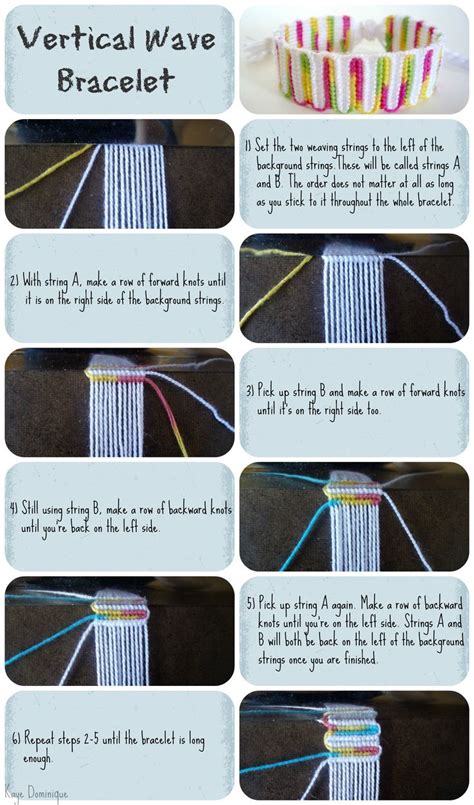 Vertical Wave Bracelet

1) Set the two weaving strings to the left of the background strings. These will be called strings A and B. The order does not matter at all as long as you stick to it throughout the whole bracelet.

2) With string A, make a row of forward knots until it is on the right side of the background strings.

3) Pick up string B and make a row of forward knots until it's on the right side too.

4) Still using string B, make a row of backward knots until you're back on the left side.

5) Pick up string A again. Make a row of backward knots until you're on the left side. Strings A and B will both be back on the left of the background strings once you are finished.

6) Repeat steps 2-5 until the bracelet is long enough.

Kaye Dominique