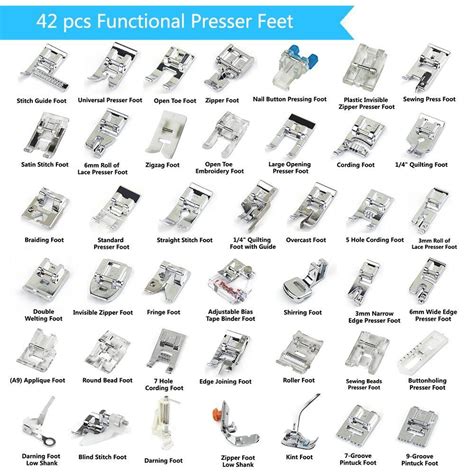 42 pcs Functional Presser Feet

Stitch Guide Foot
Universal Presser Foot
Open Toe Foot
Zipper Foot
Nail Button Pressing Foot
Plastic Invisible Zipper Presser Foot
Sewing Press Foot

Satin Stitch Foot
6mm Roll of Lace Presser Foot
Zigzag Foot
Open Toe Embroidery Foot
Large Opening Presser Foot
Cording Foot
1/4" Quilting Foot

Braiding Foot
Standard Presser Foot
Straight Stitch Foot
1/4" Quilting Foot with Guide
Overcast Foot
5 Hole Cording Foot
3mm Roll of Lace Presser Foot

Double Welting Foot
Invisible Zipper Foot
Fringe Foot
Adjustable Bias Tape Binder Foot
Shirring Foot
3mm Narrow Edge Presser Foot
6mm Wide Edge Presser Foot

(A9) Applique Foot
Round Bead Foot
7 Hole Cording Foot
Edge Joining Foot
Roller Foot
Sewing Beads Presser Foot
Buttonholing Presser Foot

Darning Foot Low Shank
Blind Stitch Foot
Darning Foot
Zipper Foot Low Shank
Kint Foot
7-Groove Pintuck Foot
9-Groove Pintuck Foot