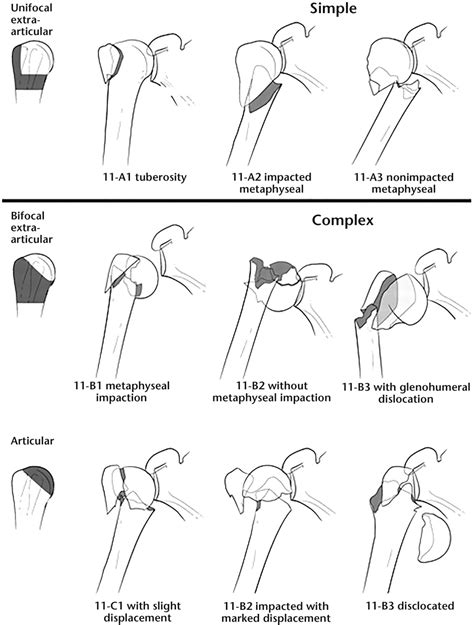 Unifocal extra-articular

Simple

11-A1 tuberosity

11-A2 impacted metaphyseal

11-A3 nonimpacted metaphyseal

Bifocal extra-articular

Complex

11-B1 metaphyseal impaction

11-B2 without metaphyseal impaction

11-B3 with glenohumeral dislocation

Articular

11-C1 with slight displacement

11-B2 impacted with marked displacement

11-B3 disclocated