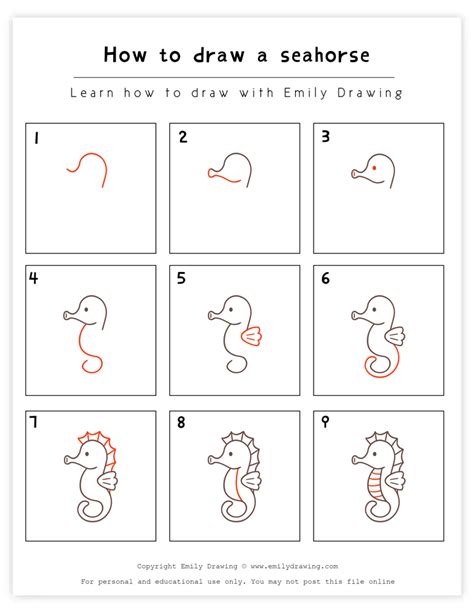 How to draw a seahorse

Learn how to draw with Emily Drawing

1

2

3

4

5

6

7

8

9

Copyright Emily Drawing © www.emilydrawing.com

For personal and educational use only. You may not post this file online