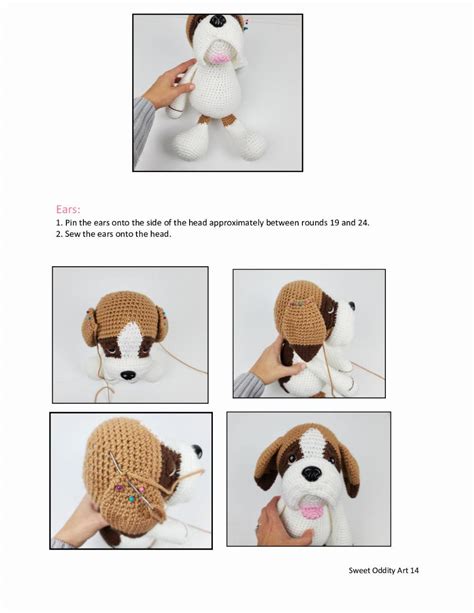 Ears:
1. Pin the ears onto the side of the head approximately between rounds 19 and 24.
2. Sew the ears onto the head.

Sweet Oddity Art 14