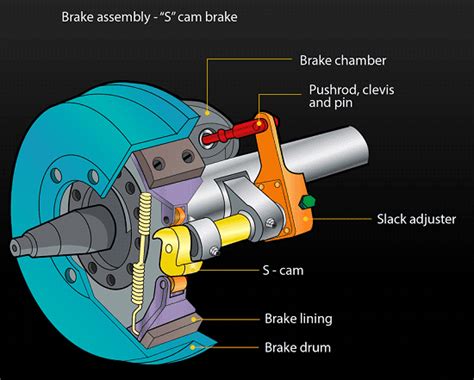 Brake assembly - "S" cam brake

Brake chamber

Pushrod, clevis and pin

Slack adjuster

S - cam

Brake lining

Brake drum