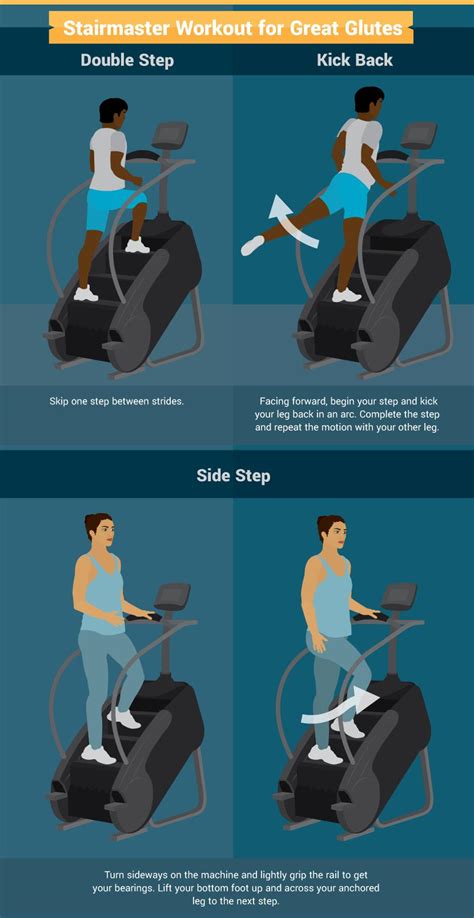 Stairmaster Workout for Great Glutes

Double Step

Skip one step between strides.

Kick Back

Facing forward, begin your step and kick your leg back in an arc. Complete the step and repeat the motion with your other leg.

Side Step

Turn sideways on the machine and lightly grip the rail to get your bearings. Lift your bottom foot up and across your anchored leg to the next step.