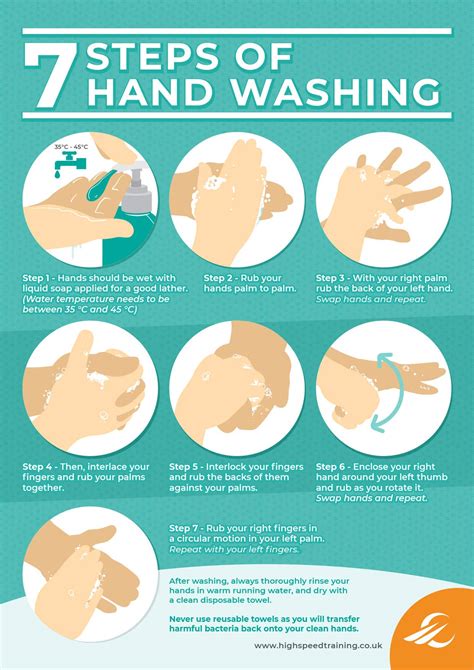 7 STEPS OF HAND WASHING

35°C - 45°C

Step 1 - Hands should be wet with liquid soap applied for a good lather. (Water temperature needs to be between 35 °C and 45 °C)

Step 2 - Rub your hands palm to palm.

Step 3 - With your right palm rub the back of your left hand. Swap hands and repeat.

Step 4 - Then, interlace your fingers and rub your palms together.

Step 5 - Interlock your fingers and rub the backs of them against your palms.

Step 6 - Enclose your right hand around your left thumb and rub as you rotate it. Swap hands and repeat.

Step 7 - Rub your right fingers in a circular motion in your left palm. Repeat with your left fingers.

After washing, always thoroughly rinse your hands in warm running water, and dry with a clean disposable towel.

Never use reusable towels as you will transfer harmful bacteria back onto your clean hands.

www.highspeedtraining.co.uk