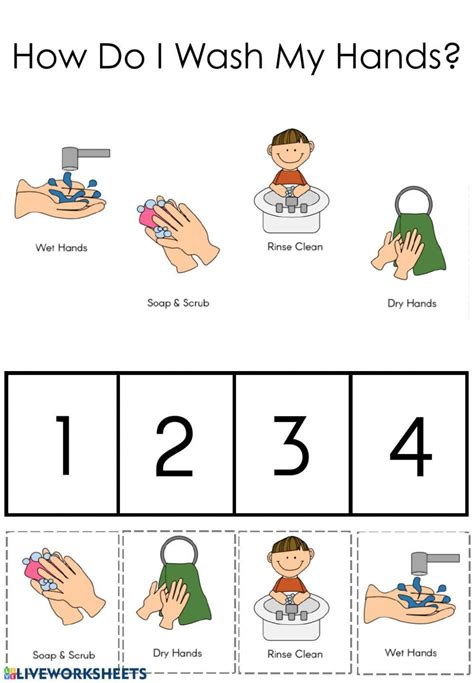 How Do I Wash My Hands?

Wet Hands

Soap & Scrub

Rinse Clean

Dry Hands

| 1 | 2 | 3 | 4 |
|---|---|---|---|

Soap & Scrub

Dry Hands

Rinse Clean

Wet Hands

LIVEWORKSHEETS