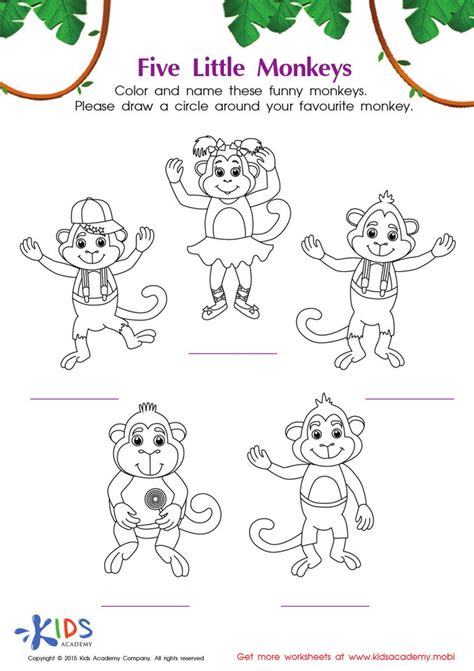 Five Little Monkeys

Color and name these funny monkeys.
Please draw a circle around your favourite monkey.

KIDS ACADEMY

Copyright © 2015 Kids Academy Company. All rights reserved

Get more worksheets at www.kidsacademy.mobi