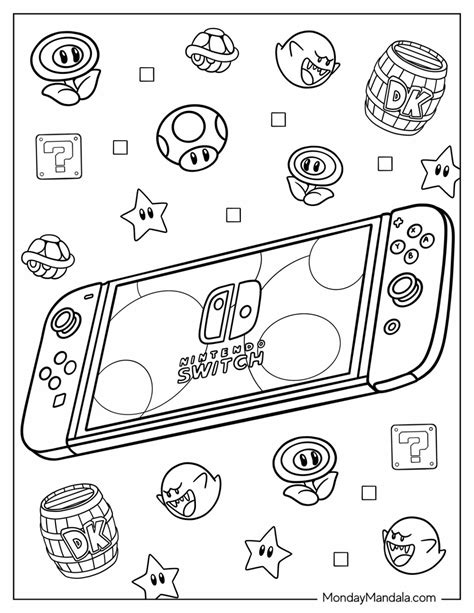 DK

?

X
Y A
B

NINTENDO®
SWITCH

?

DK

MondayMandala.com