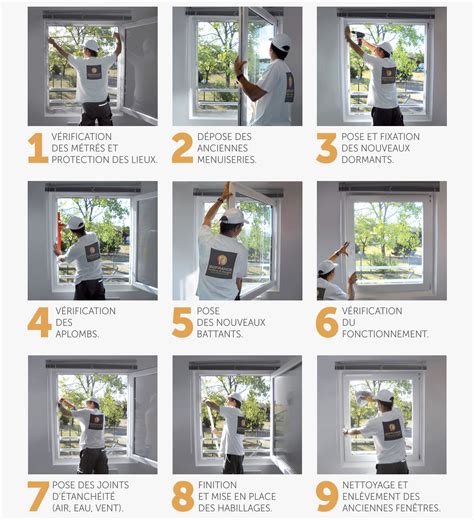 1 VÉRIFICATION DES MÉTRÉS ET PROTECTION DES LIEUX.

2 DÉPOSE DES ANCIENNES MENUISERIES.

3 POSE ET FIXATION DES NOUVEAUX DORMANTS.

4 VÉRIFICATION DES APLOMBS.

5 POSE DES NOUVEAUX BATTANTS.

6 VÉRIFICATION DU FONCTIONNEMENT.

7 POSE DES JOINTS D'ÉTANCHÉITÉ (AIR, EAU, VENT).

8 FINITION ET MISE EN PLACE DES HABILLAGES.

9 NETTOYAGE ET ENLÈVEMENT DES ANCIENNES FENÊTRES.