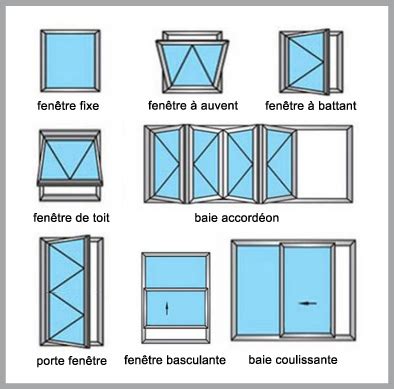 fenêtre fixe

fenêtre à auvent

fenêtre à battant

fenêtre de toit

baie accordéon

porte fenêtre

fenêtre basculante

baie coulissante