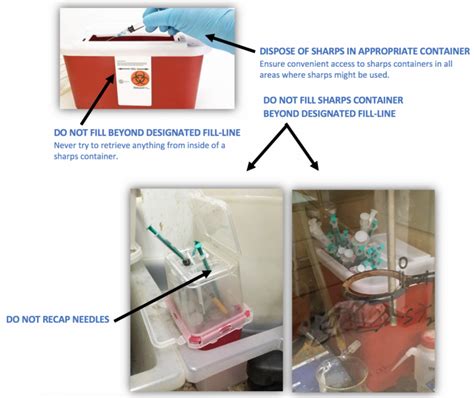 DISPOSE OF SHARPS IN APPROPRIATE CONTAINER
Ensure convenient access to sharps containers in all areas where sharps might be used.

DO NOT FILL SHARPS CONTAINER BEYOND DESIGNATED FILL-LINE

DO NOT FILL BEYOND DESIGNATED FILL-LINE
Never try to retrieve anything from inside of a sharps container.

DO NOT RECAP NEEDLES