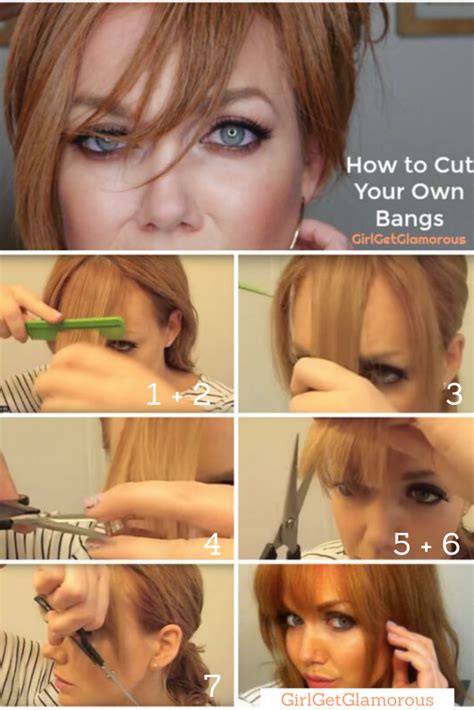 How to Cut Your Own Bangs
GirlGetGlamorous

1 + 2

3

4

5 + 6

7

GirlGetGlamorous