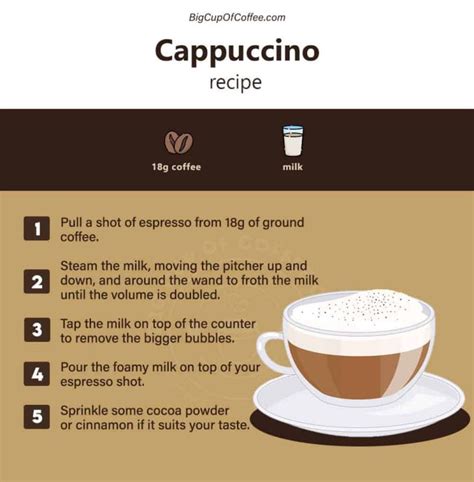 BigCupOfCoffee.com

Cappuccino
recipe

18g coffee

milk

1 Pull a shot of espresso from 18g of ground coffee.

2 Steam the milk, moving the pitcher up and down, and around the wand to froth the milk until the volume is doubled.

3 Tap the milk on top of the counter to remove the bigger bubbles.

4 Pour the foamy milk on top of your espresso shot.

5 Sprinkle some cocoa powder or cinnamon if it suits your taste.