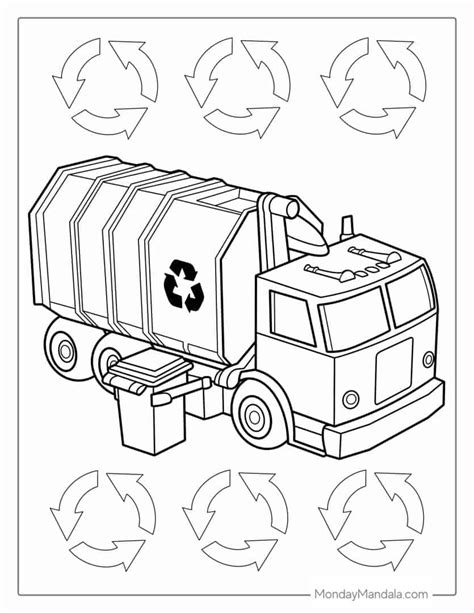 MondayMandala.com