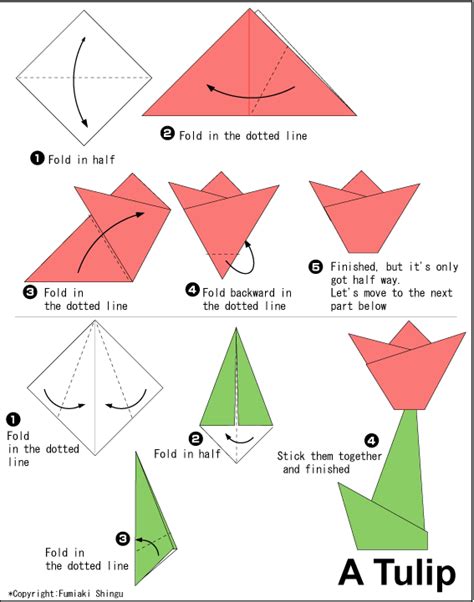 ❶ Fold in half

❷ Fold in the dotted line

❸ Fold in the dotted line

❹ Fold backward in the dotted line

❺ Finished, but it's only got half way. Let's move to the next part below

❶ Fold in the dotted line

❷ Fold in half

❸ Fold in the dotted line

❹ Stick them together and finished

A Tulip

*Copyright:Fumiaki Shingu