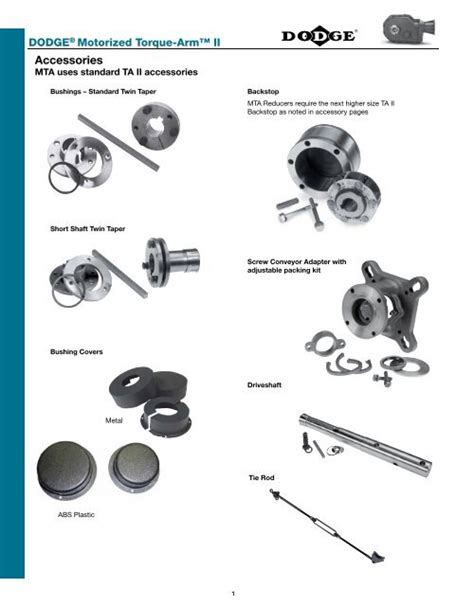 DODGE® Motorized Torque-Arm™ II

DODGE®

Accessories
MTA uses standard TA II accessories

Bushings – Standard Twin Taper

Short Shaft Twin Taper

Bushing Covers

Metal

ABS Plastic

Backstop

MTA Reducers require the next higher size TA II Backstop as noted in accessory pages

Screw Conveyor Adapter with adjustable packing kit

Driveshaft

Tie Rod

1