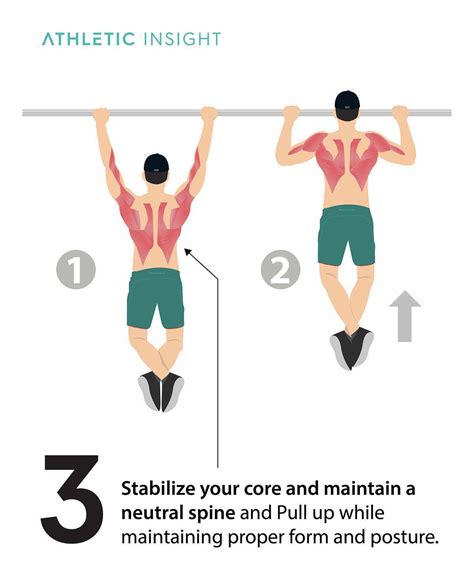 ATHLETIC INSIGHT

1

2

3

Stabilize your core and maintain a neutral spine and Pull up while maintaining proper form and posture.