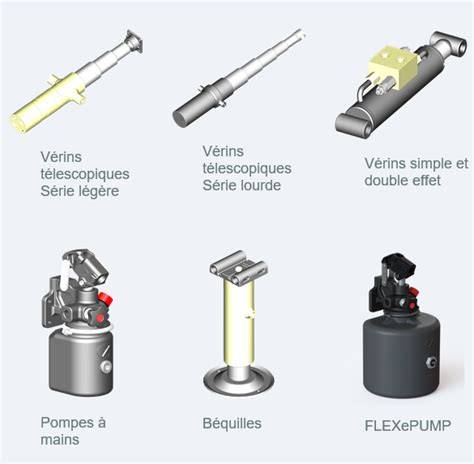 Vérins télescopiques Série légère

Vérins télescopiques Série lourde

Vérins simple et double effet

Pompes à mains

Béquilles

FLEXePUMP