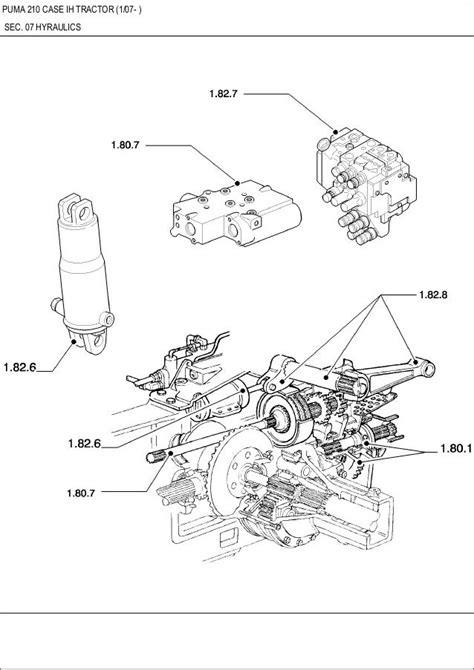 PUMA 210 CASE IH TRACTOR (1/07- )
SEC. 07 HYRAULICS

1.82.7
1.80.7
1.82.8
1.82.6
1.82.6
1.80.1
1.80.7