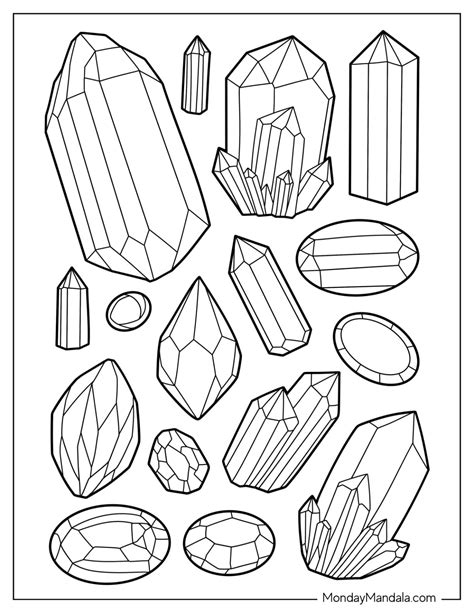 MondayMandala.com