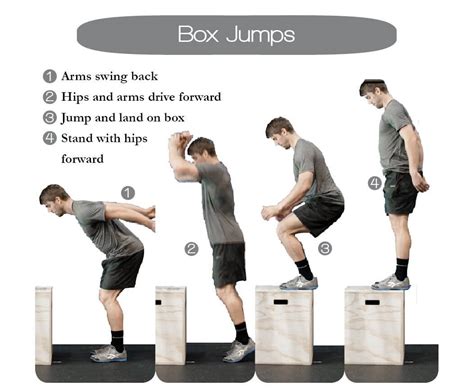 Box Jumps

1 Arms swing back
2 Hips and arms drive forward
3 Jump and land on box
4 Stand with hips forward

1

2

3

4