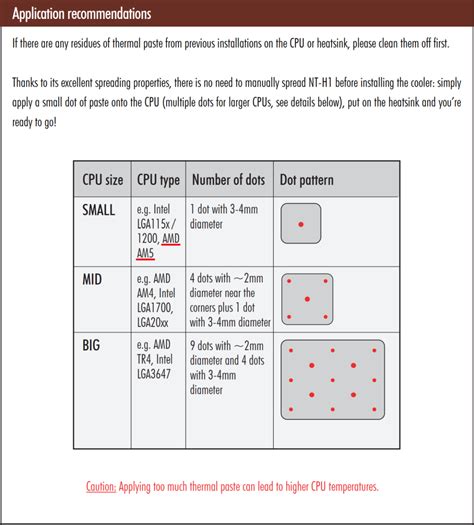 Application recommendations

If there are any residues of thermal paste from previous installations on the CPU or heatsink, please clean them off first.

Thanks to its excellent spreading properties, there is no need to manually spread NT-H1 before installing the cooler: simply apply a small dot of paste onto the CPU (multiple dots for larger CPUs, see details below), put on the heatsink and you're ready to go!

| CPU size | CPU type | Number of dots | Dot pattern |
|---|---|---|---|
| SMALL | e.g. Intel LGA115x / 1200, AMD AM5 | 1 dot with 3-4mm diameter | |
| MID | e.g. AMD AM4, Intel LGA1700, LGA20xx | 4 dots with ~2mm diameter near the corners plus 1 dot with 3-4mm diameter | |
| BIG | e.g. AMD TR4, Intel LGA3647 | 9 dots with ~2mm diameter and 4 dots with 3-4mm diameter | |

Caution: Applying too much thermal paste can lead to higher CPU temperatures.