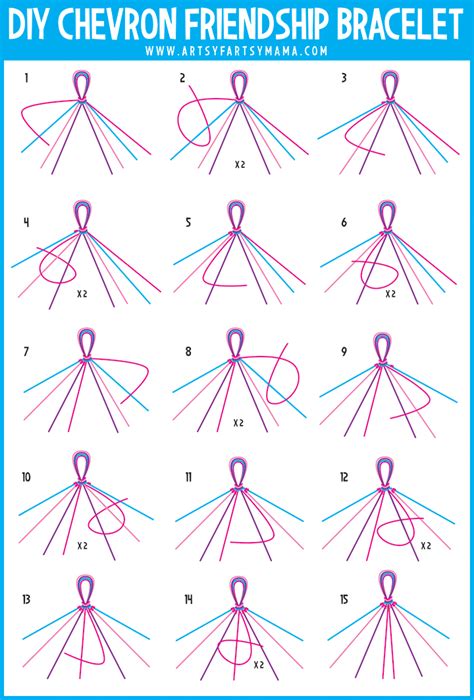 DIY CHEVRON FRIENDSHIP BRACELET

WWW.ARTSYFARTSYMAMA.COM

1

2

X2

3

4

X2

5

6

X2

7

8

X2

9

10

X2

11

12

X2

13

14

X2

15