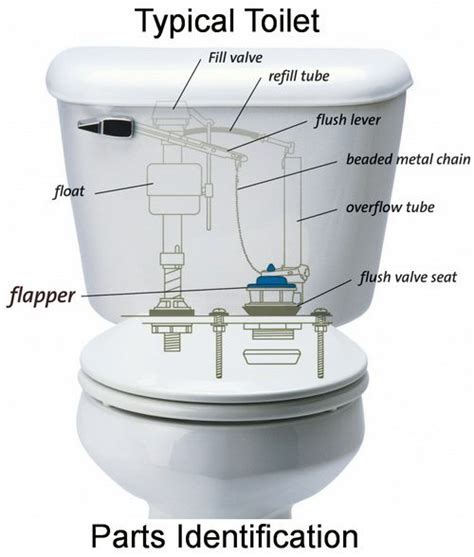 Typical Toilet

Fill valve

refill tube

flush lever

beaded metal chain

float

overflow tube

flush valve seat

flapper

Parts Identification