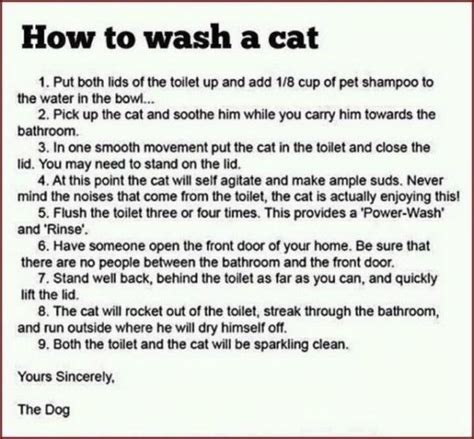 How to wash a cat

1. Put both lids of the toilet up and add 1/8 cup of pet shampoo to the water in the bowl...

2. Pick up the cat and soothe him while you carry him towards the bathroom.

3. In one smooth movement put the cat in the toilet and close the lid. You may need to stand on the lid.

4. At this point the cat will self agitate and make ample suds. Never mind the noises that come from the toilet, the cat is actually enjoying this!

5. Flush the toilet three or four times. This provides a 'Power-Wash' and 'Rinse'.

6. Have someone open the front door of your home. Be sure that there are no people between the bathroom and the front door.

7. Stand well back, behind the toilet as far as you can, and quickly lift the lid.

8. The cat will rocket out of the toilet, streak through the bathroom, and run outside where he will dry himself off.

9. Both the toilet and the cat will be sparkling clean.

Yours Sincerely,

The Dog