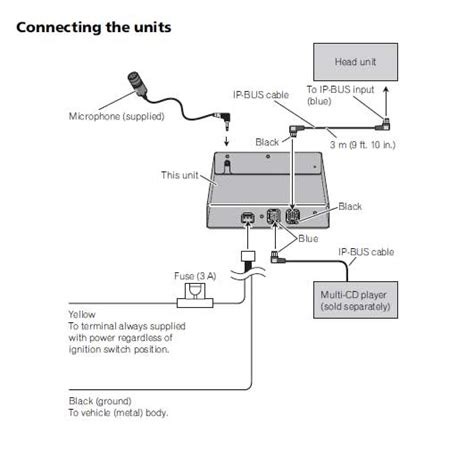 Connecting the units

Head unit

To IP-BUS input (blue)

IP-BUS cable

Microphone (supplied)

Black

3 m (9 ft. 10 in.)

This unit

Black

Blue

IP-BUS cable

Fuse (3 A)

Multi-CD player (sold separately)

Yellow
To terminal always supplied with power regardless of ignition switch position.

Black (ground)
To vehicle (metal) body.