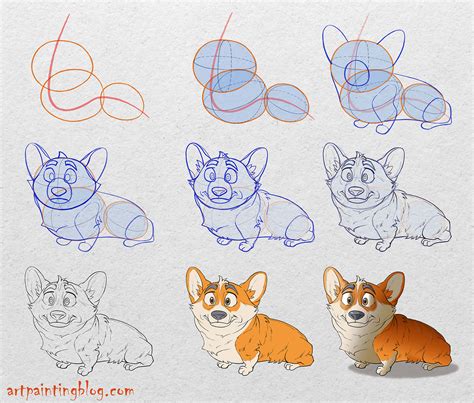 artpaintingblog.com