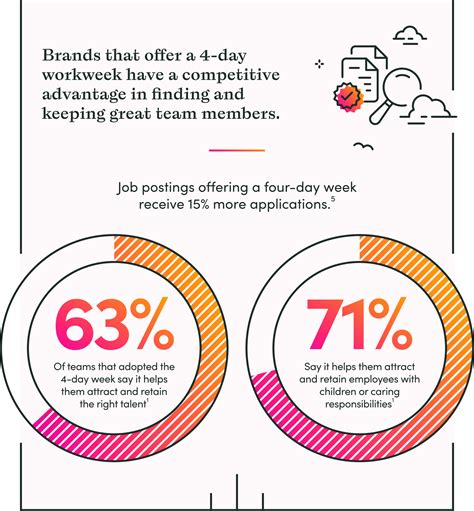 Brands that offer a 4-day workweek have a competitive advantage in finding and keeping great team members.

Job postings offering a four-day week receive 15% more applications.$^5$

63%

Of teams that adopted the 4-day week say it helps them attract and retain the right talent$^1$

71%

Say it helps them attract and retain employees with children or caring responsibilities$^1$