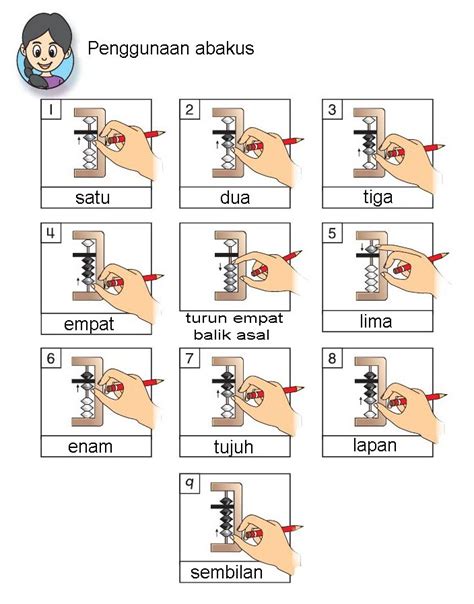 Penggunaan abakus

1
satu

2
dua

3
tiga

4
empat

turun empat balik asal

5
lima

6
enam

7
tujuh

8
lapan

9
sembilan