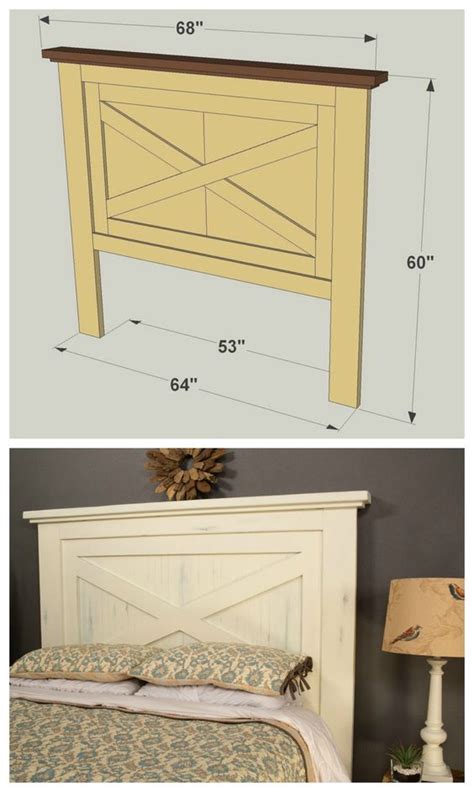 68"

60"

53"

64"