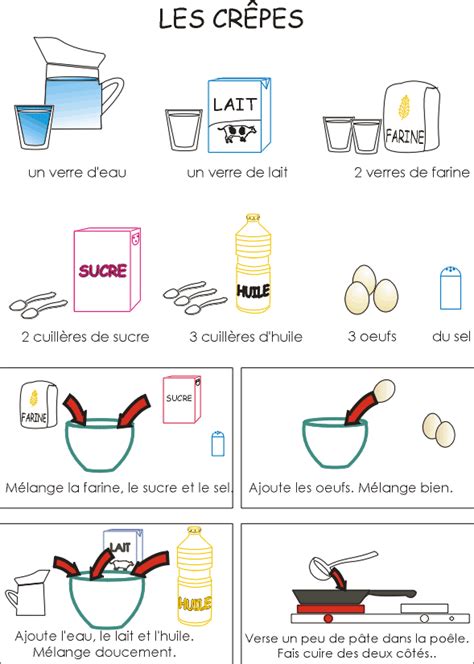 LES CRÊPES

LAIT

FARINE

un verre d'eau

un verre de lait

2 verres de farine

SUCRE

HUILE

2 cuillères de sucre

3 cuillères d'huile

3 oeufs

du sel

FARINE

SUCRE

Mélange la farine, le sucre et le sel.

Ajoute les oeufs. Mélange bien.

LAIT

HUILE

Ajoute l'eau, le lait et l'huile. Mélange doucement.

Verse un peu de pâte dans la poêle. Fais cuire des deux côtés..