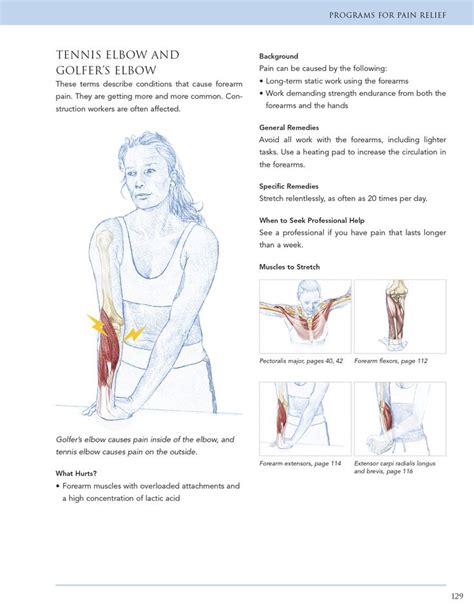 PROGRAMS FOR PAIN RELIEF

TENNIS ELBOW AND GOLFER'S ELBOW

These terms describe conditions that cause forearm pain. They are getting more and more common. Construction workers are often affected.

Golfer's elbow causes pain inside of the elbow, and tennis elbow causes pain on the outside.

What Hurts?

• Forearm muscles with overloaded attachments and a high concentration of lactic acid

Background

Pain can be caused by the following:

• Long-term static work using the forearms
• Work demanding strength endurance from both the forearms and the hands

General Remedies

Avoid all work with the forearms, including lighter tasks. Use a heating pad to increase the circulation in the forearms.

Specific Remedies

Stretch relentlessly, as often as 20 times per day.

When to Seek Professional Help

See a professional if you have pain that lasts longer than a week.

Muscles to Stretch

Pectoralis major, pages 40, 42

Forearm flexors, page 112

Forearm extensors, page 114

Extensor carpi radialis longus and brevis, page 116

129