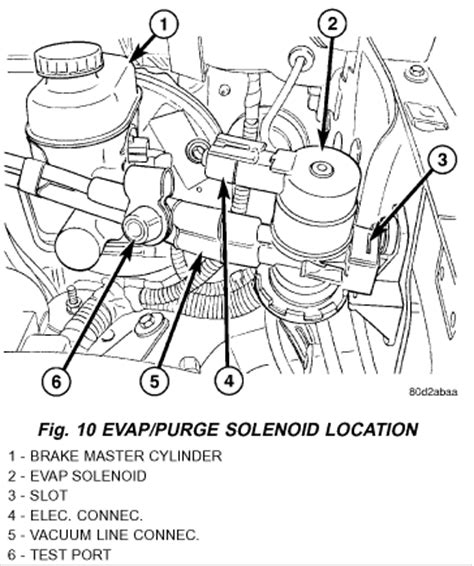 1
2
3
6
5
4
80d2abaa

Fig. 10 EVAP/PURGE SOLENOID LOCATION

1 - BRAKE MASTER CYLINDER
2 - EVAP SOLENOID
3 - SLOT
4 - ELEC. CONNEC.
5 - VACUUM LINE CONNEC.
6 - TEST PORT