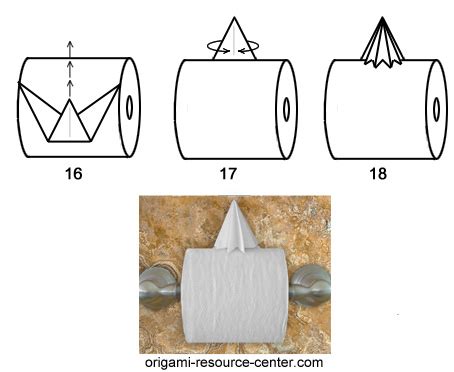 16

17

18

origami-resource-center.com