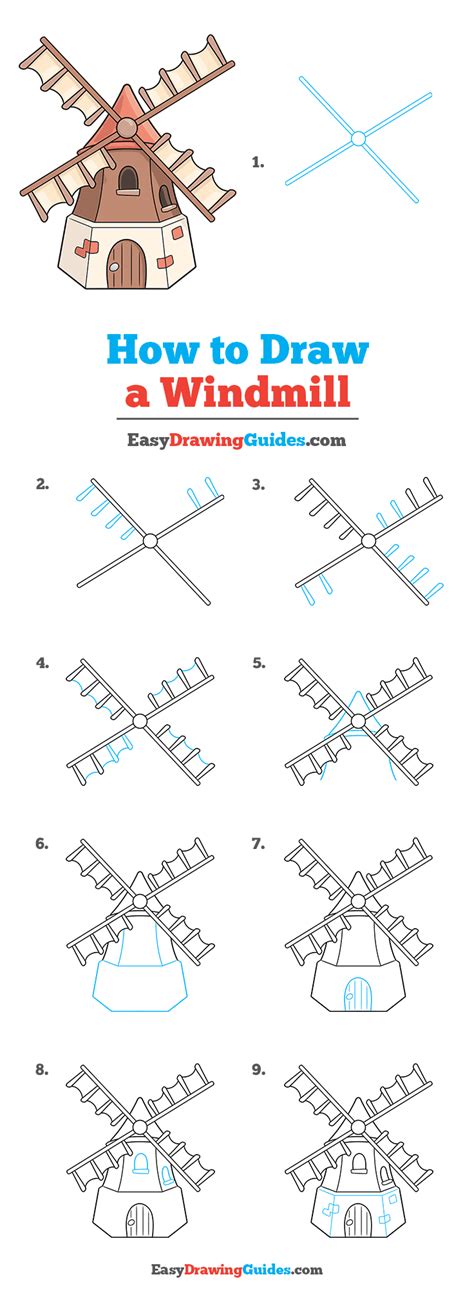 1.

How to Draw a Windmill

EasyDrawingGuides.com

2.

3.

4.

5.

6.

7.

8.

9.

EasyDrawingGuides.com