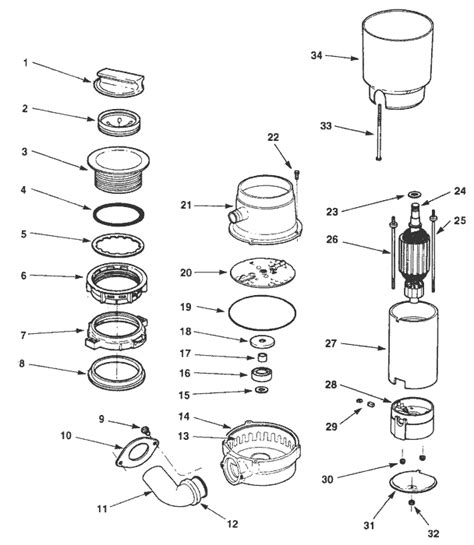 1
2
3
4
5
6
7
8
9
10
11
12
22
21
20
19
18
17
16
15
14
13
34
33
23
24
25
26
27
28
29
30
31
32