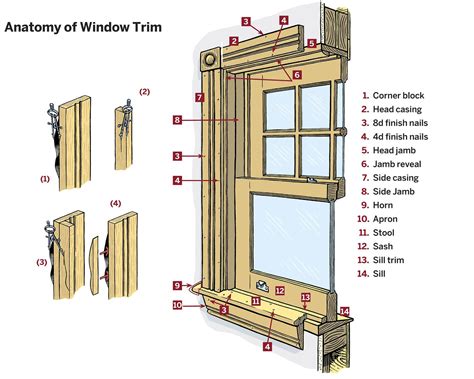 Anatomy of Window Trim

(1)
(2)
(3)
(4)

3
4
2
5
6
7
8
3
4
9
10
3
11
12
13
14
4

1. Corner block
2. Head casing
3. 8d finish nails
4. 4d finish nails
5. Head jamb
6. Jamb reveal
7. Side casing
8. Side Jamb
9. Horn
10. Apron
11. Stool
12. Sash
13. Sill trim
14. Sill