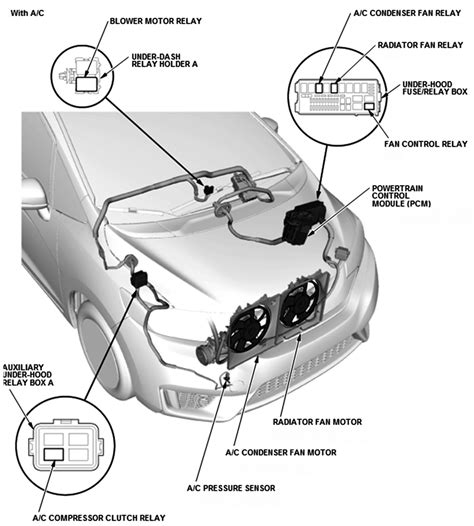 With A/C

BLOWER MOTOR RELAY

UNDER-DASH RELAY HOLDER A

A/C CONDENSER FAN RELAY

RADIATOR FAN RELAY

UNDER-HOOD FUSE/RELAY BOX

FAN CONTROL RELAY

POWERTRAIN CONTROL MODULE (PCM)

AUXILIARY UNDER-HOOD RELAY BOX A

RADIATOR FAN MOTOR

A/C CONDENSER FAN MOTOR

A/C PRESSURE SENSOR

A/C COMPRESSOR CLUTCH RELAY