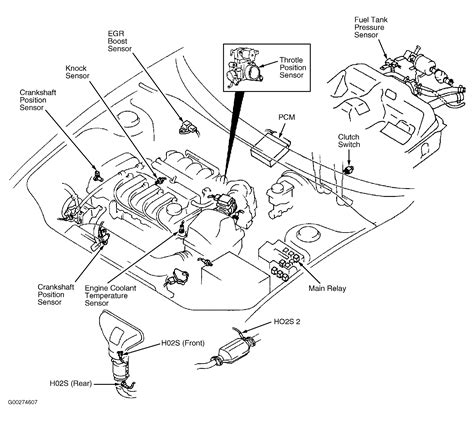 Fuel Tank Pressure Sensor

EGR Boost Sensor

Throttle Position Sensor

Knock Sensor

Crankshaft Position Sensor

PCM

Clutch Switch

Crankshaft Position Sensor

Engine Coolant Temperature Sensor

Main Relay

HO2S 2

H02S (Front)

H02S (Rear)

G00274607