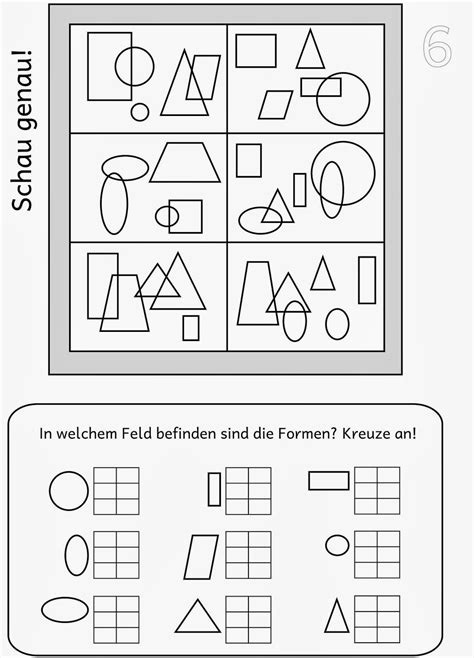 Schau genau!

6

In welchem Feld befinden sind die Formen? Kreuze an!