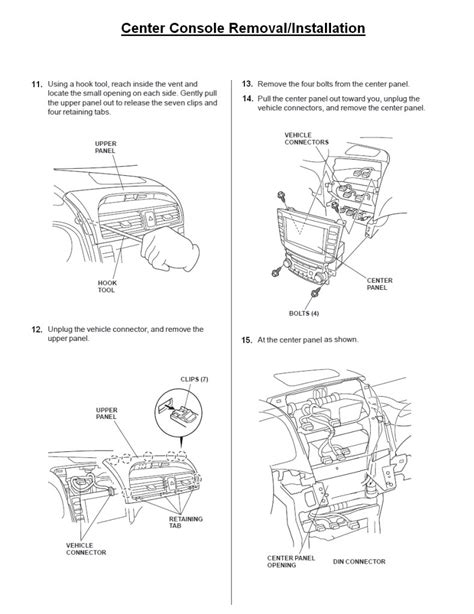 Center Console Removal/Installation

11. Using a hook tool, reach inside the vent and locate the small opening on each side. Gently pull the upper panel out to release the seven clips and four retaining tabs.

UPPER PANEL

HOOK TOOL

12. Unplug the vehicle connector, and remove the upper panel.

CLIPS (7)

UPPER PANEL

RETAINING TAB

VEHICLE CONNECTOR

13. Remove the four bolts from the center panel.

14. Pull the center panel out toward you, unplug the vehicle connectors, and remove the center panel.

VEHICLE CONNECTORS

CENTER PANEL

BOLTS (4)

15. At the center panel as shown.

CENTER PANEL OPENING

DIN CONNECTOR