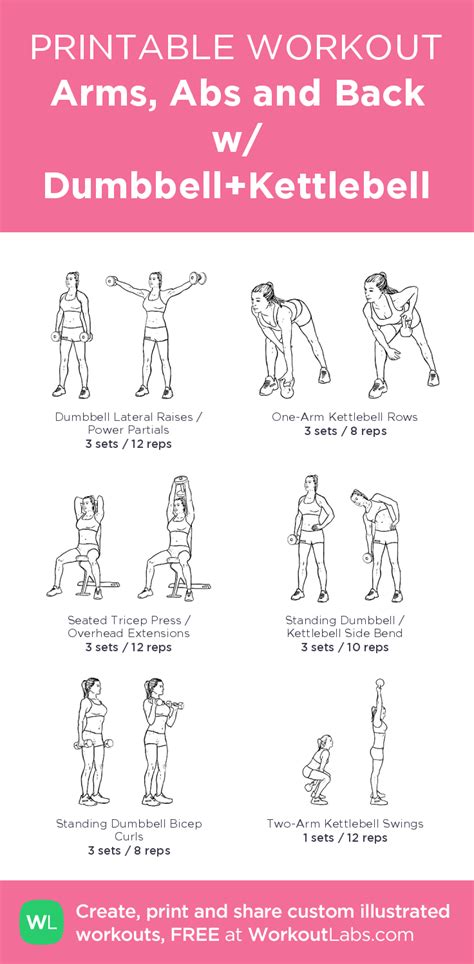 PRINTABLE WORKOUT
Arms, Abs and Back w/ Dumbbell+Kettlebell

Dumbbell Lateral Raises / Power Partials
3 sets / 12 reps

One-Arm Kettlebell Rows
3 sets / 8 reps

Seated Tricep Press / Overhead Extensions
3 sets / 12 reps

Standing Dumbbell / Kettlebell Side Bend
3 sets / 10 reps

Standing Dumbbell Bicep Curls
3 sets / 8 reps

Two-Arm Kettlebell Swings
1 sets / 12 reps

WL
Create, print and share custom illustrated workouts, FREE at WorkoutLabs.com